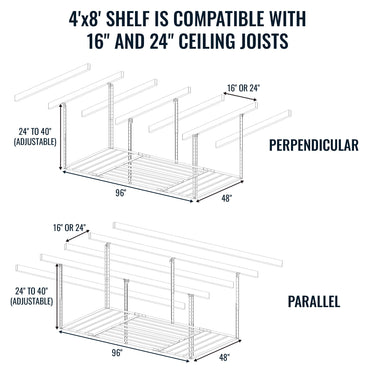 4'x8' SHELF IS COMPATIBLE WITH 16" AND 24" CEILING JOISTS

16" OR 24"

24" TO 40" (ADJUSTABLE)

PERPENDICULAR

96"

48"

16" OR 24"

24" TO 40" (ADJUSTABLE)

PARALLEL

96"

48"