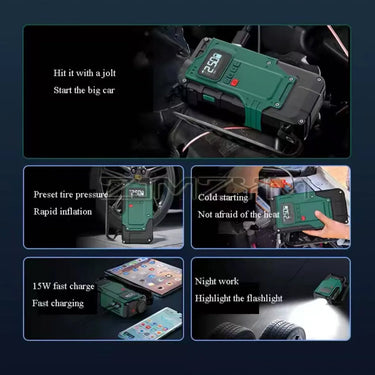 Hit it with a jolt
Start the big car

250

Preset tire pressure
Rapid inflation

250

Cold starting
Not afraid of the heat

15W fast charge
Fast charging

Night work
Highlight the flashlight