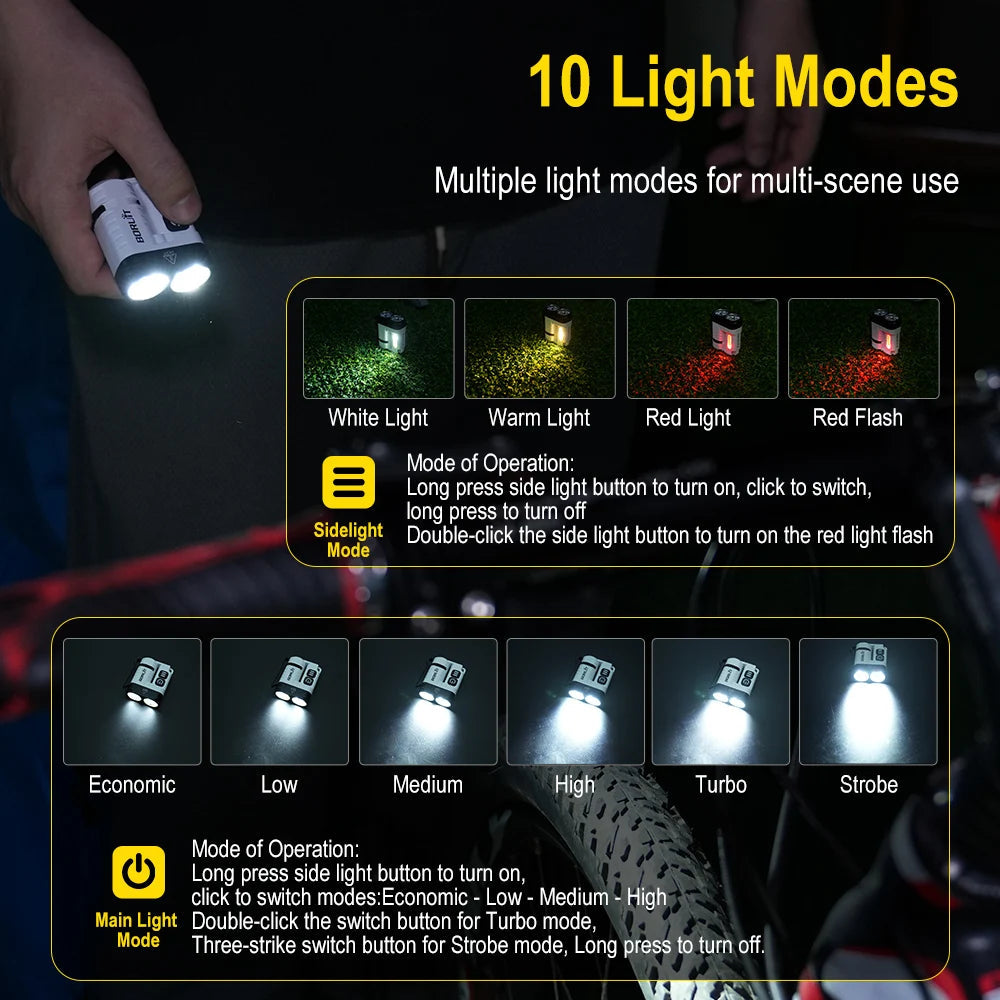 10 Light Modes

Multiple light modes for multi-scene use

BORUiT

White Light
Warm Light
Red Light
Red Flash

Sidelight Mode

Mode of Operation:
Long press side light button to turn on, click to switch, long press to turn off
Double-click the side light button to turn on the red light flash

Economic
Low
Medium
High
Turbo
Strobe

Main Light Mode

Mode of Operation:
Long press side light button to turn on,
click to switch modes:Economic - Low - Medium - High
Double-click the switch button for Turbo mode,
Three-strike switch button for Strobe mode, Long press to turn off.