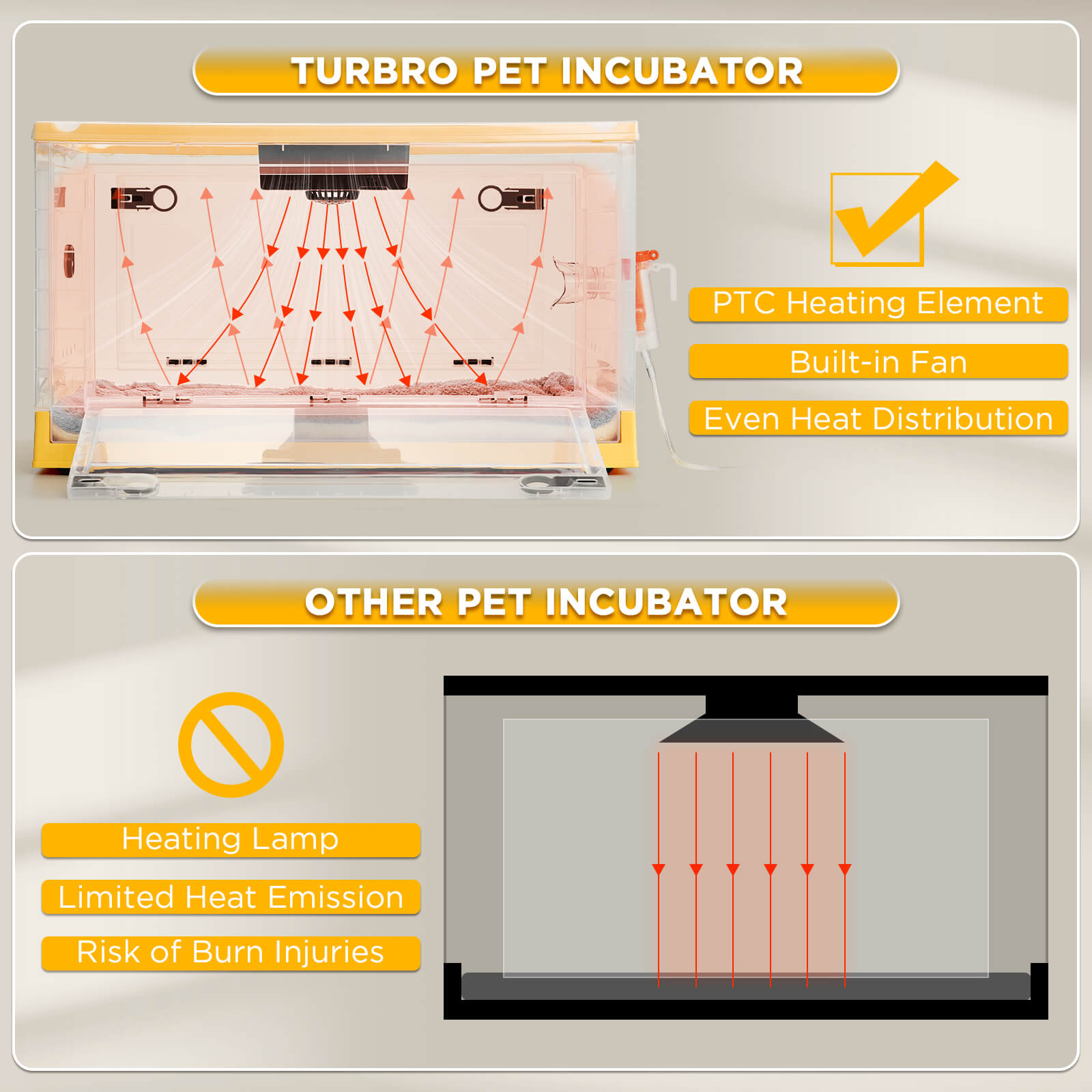 TURBRO PET INCUBATOR

PTC Heating Element

Built-in Fan

Even Heat Distribution

OTHER PET INCUBATOR

Heating Lamp

Limited Heat Emission

Risk of Burn Injuries