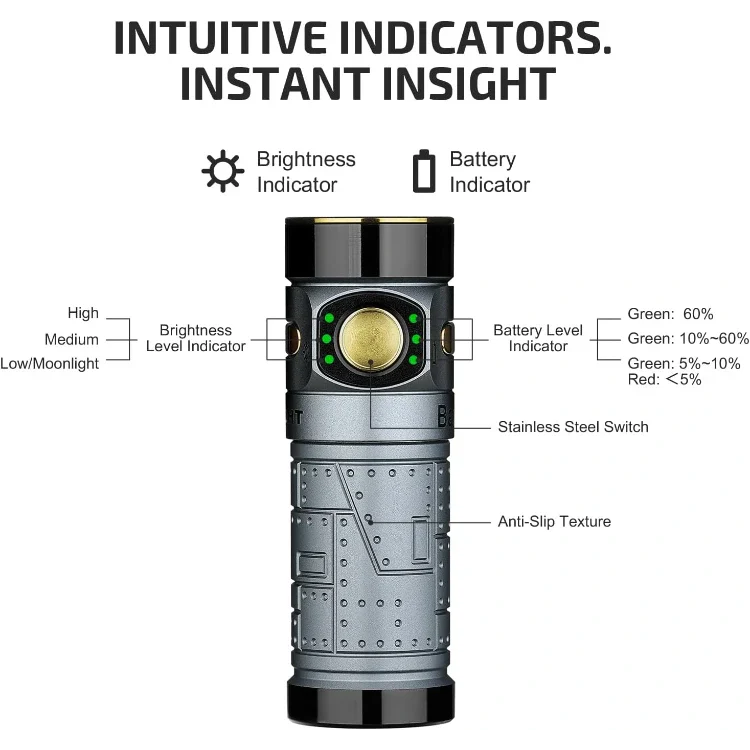 INTUITIVE INDICATORS.
INSTANT INSIGHT

Brightness Indicator

Battery Indicator

High
Medium
Low/Moonlight

Brightness Level Indicator

Battery Level Indicator

Green: 60%
Green: 10%~60%
Green: 5%~10%
Red: <5%

Stainless Steel Switch

Anti-Slip Texture