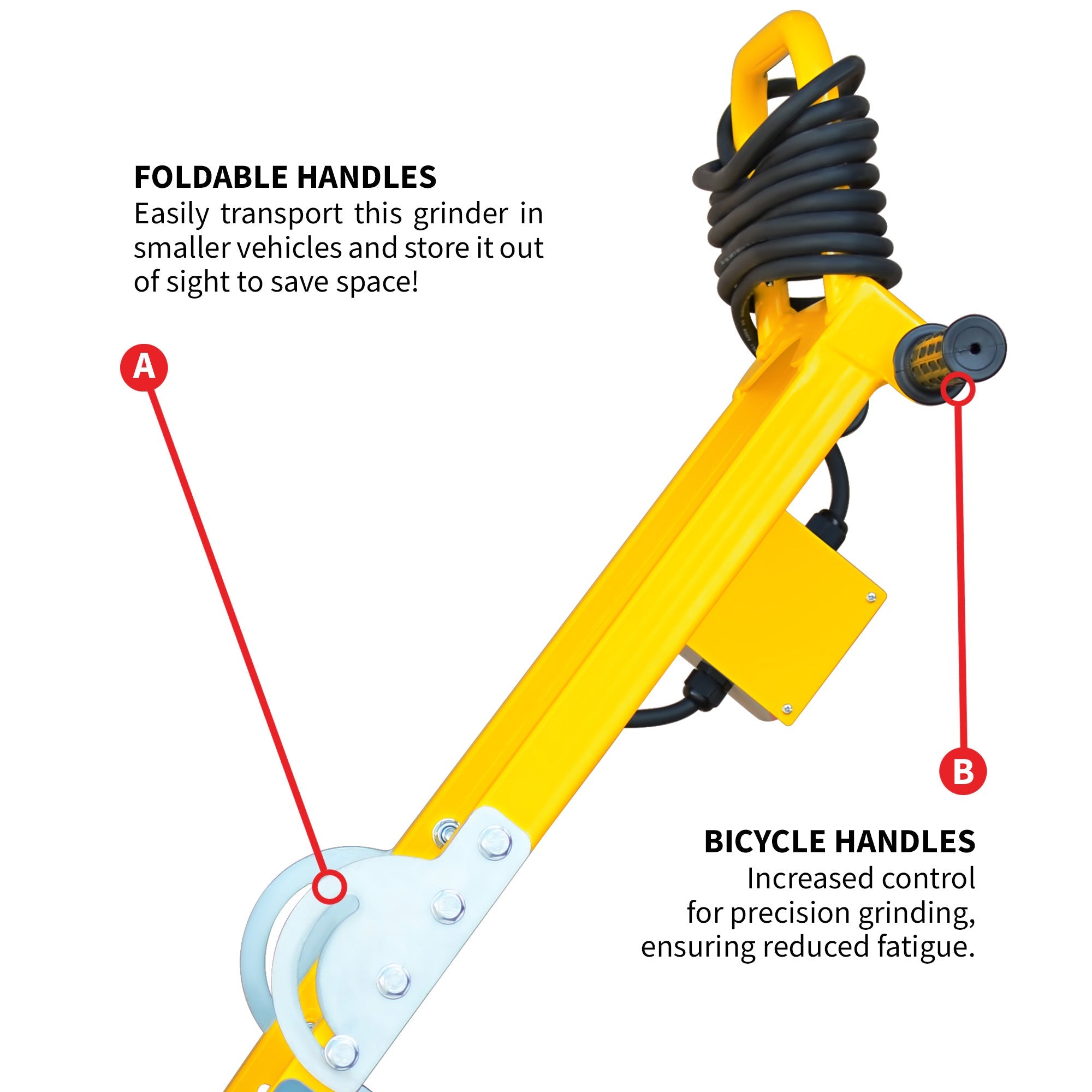 FOLDABLE HANDLES
Easily transport this grinder in smaller vehicles and store it out of sight to save space!

A

B

BICYCLE HANDLES
Increased control for precision grinding, ensuring reduced fatigue.