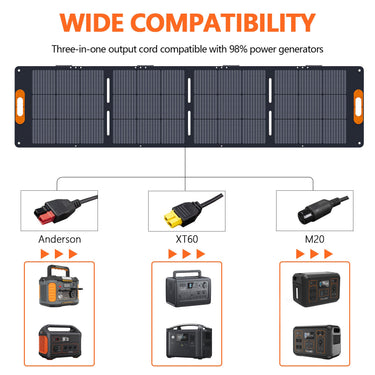 WIDE COMPATIBILITY

Three-in-one output cord compatible with 98% power generators

Anderson

XT60

M20