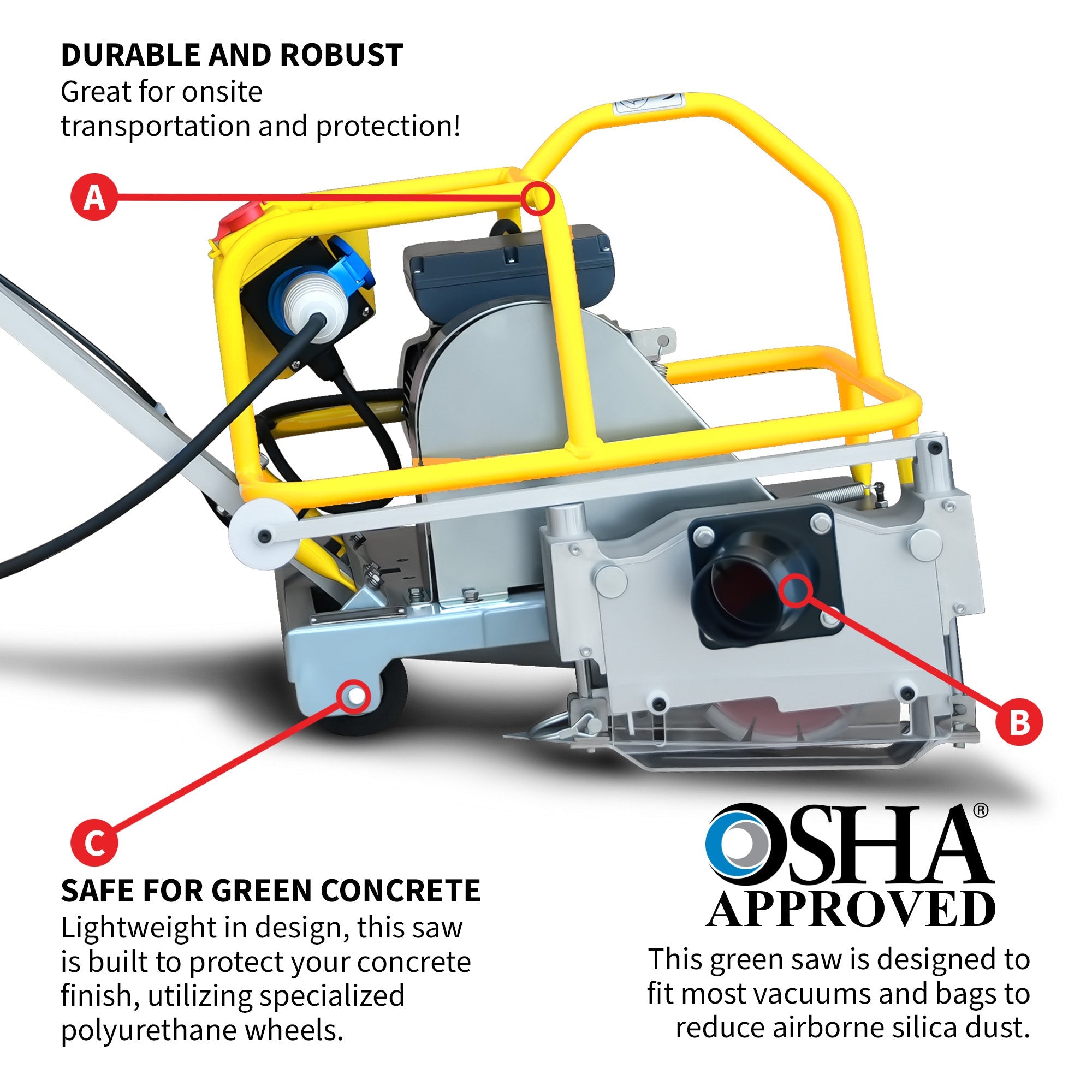 DURABLE AND ROBUST
Great for onsite transportation and protection!

A

B

C

SAFE FOR GREEN CONCRETE
Lightweight in design, this saw is built to protect your concrete finish, utilizing specialized polyurethane wheels.

OSHA®
APPROVED

This green saw is designed to fit most vacuums and bags to reduce airborne silica dust.