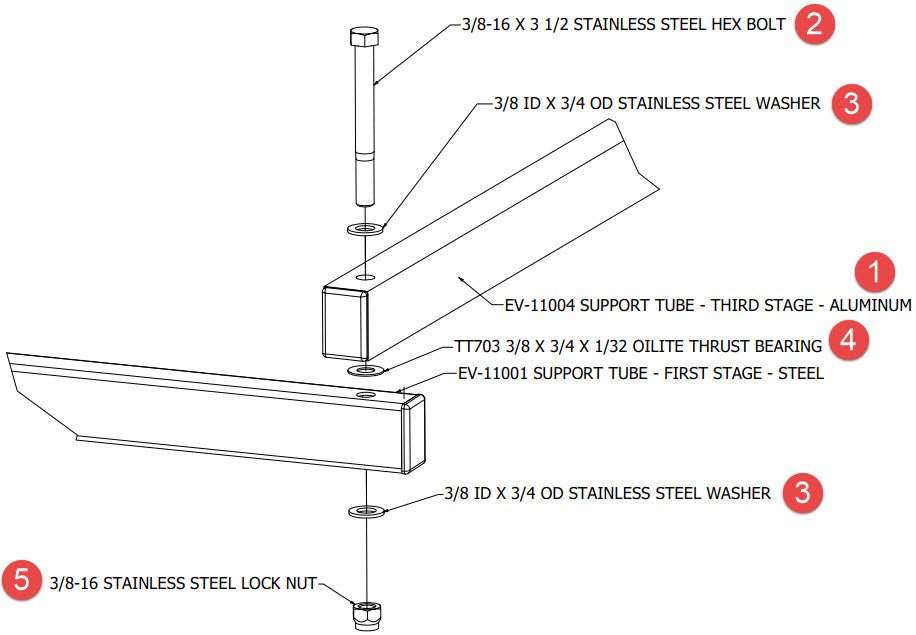 3/8-16 X 3 1/2 STAINLESS STEEL HEX BOLT 2

3/8 ID X 3/4 OD STAINLESS STEEL WASHER 3

1

EV-11004 SUPPORT TUBE - THIRD STAGE - ALUMINUM

TT703 3/8 X 3/4 X 1/32 OILITE THRUST BEARING 4

EV-11001 SUPPORT TUBE - FIRST STAGE - STEEL

3/8 ID X 3/4 OD STAINLESS STEEL WASHER 3

5 3/8-16 STAINLESS STEEL LOCK NUT