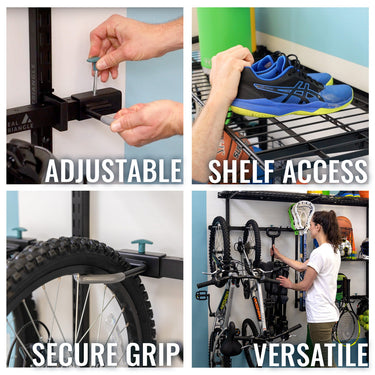 EAL TRIANGLE

ADJUSTABLE

SHELF ACCESS

SECURE GRIP

VERSATILE